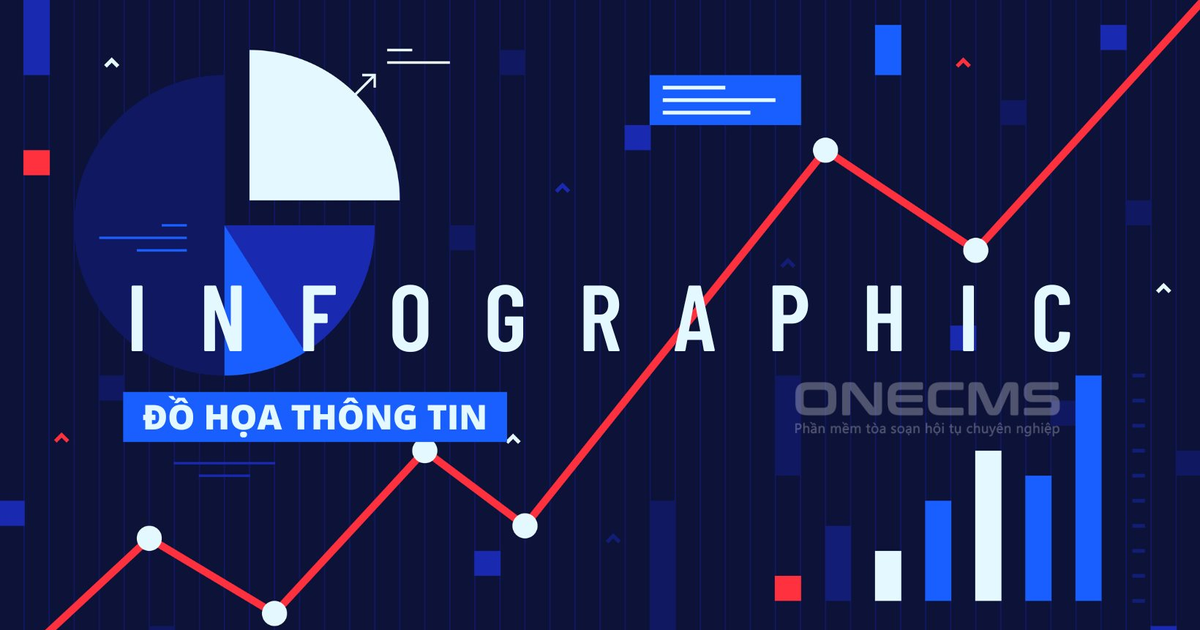 INFOGRAPHIC

ĐỒ HỌA THÔNG TIN

ONECMS
Phần mềm tòa soạn hội tụ chuyên nghiệp